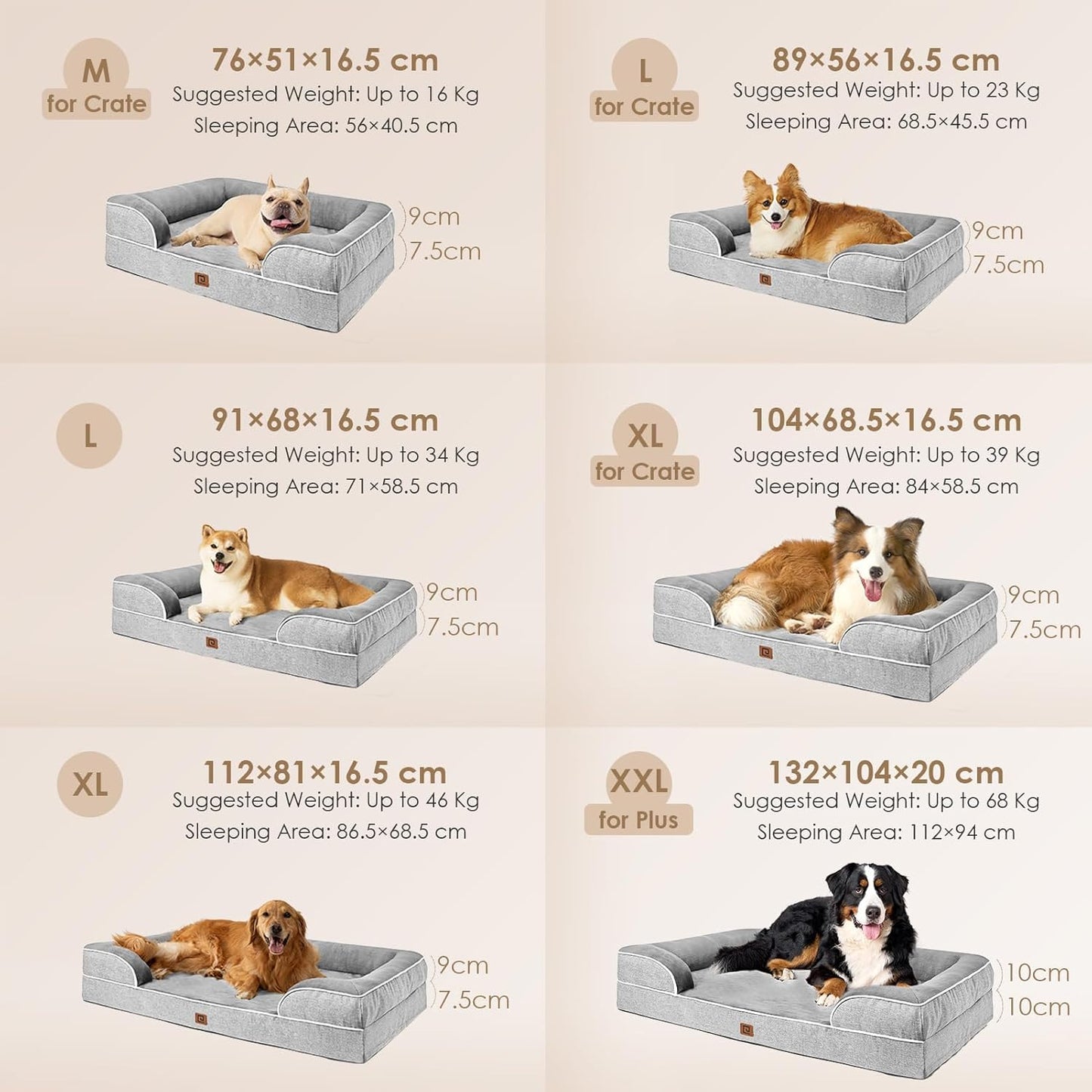 M
for Crate

76×51×16.5 cm
Suggested Weight: Up to 16 Kg
Sleeping Area: 56×40.5 cm

9cm
7.5cm

L
for Crate

89×56×16.5 cm
Suggested Weight: Up to 23 Kg
Sleeping Area: 68.5×45.5 cm

9cm
7.5cm

L

91×68×16.5 cm
Suggested Weight: Up to 34 Kg
Sleeping Area: 71×58.5 cm

9cm
7.5cm

XL
for Crate

104×68.5×16.5 cm
Suggested Weight: Up to 39 Kg
Sleeping Area: 84×58.5 cm

9cm
7.5cm

XL

112×81×16.5 cm
Suggested Weight: Up to 46 Kg
Sleeping Area: 86.5×68.5 cm

9cm
7.5cm

XXL
for Plus

132×104×20 cm
Suggested Weight: Up to 68 Kg
Sleeping Area: 112×94 cm

10cm
10cm