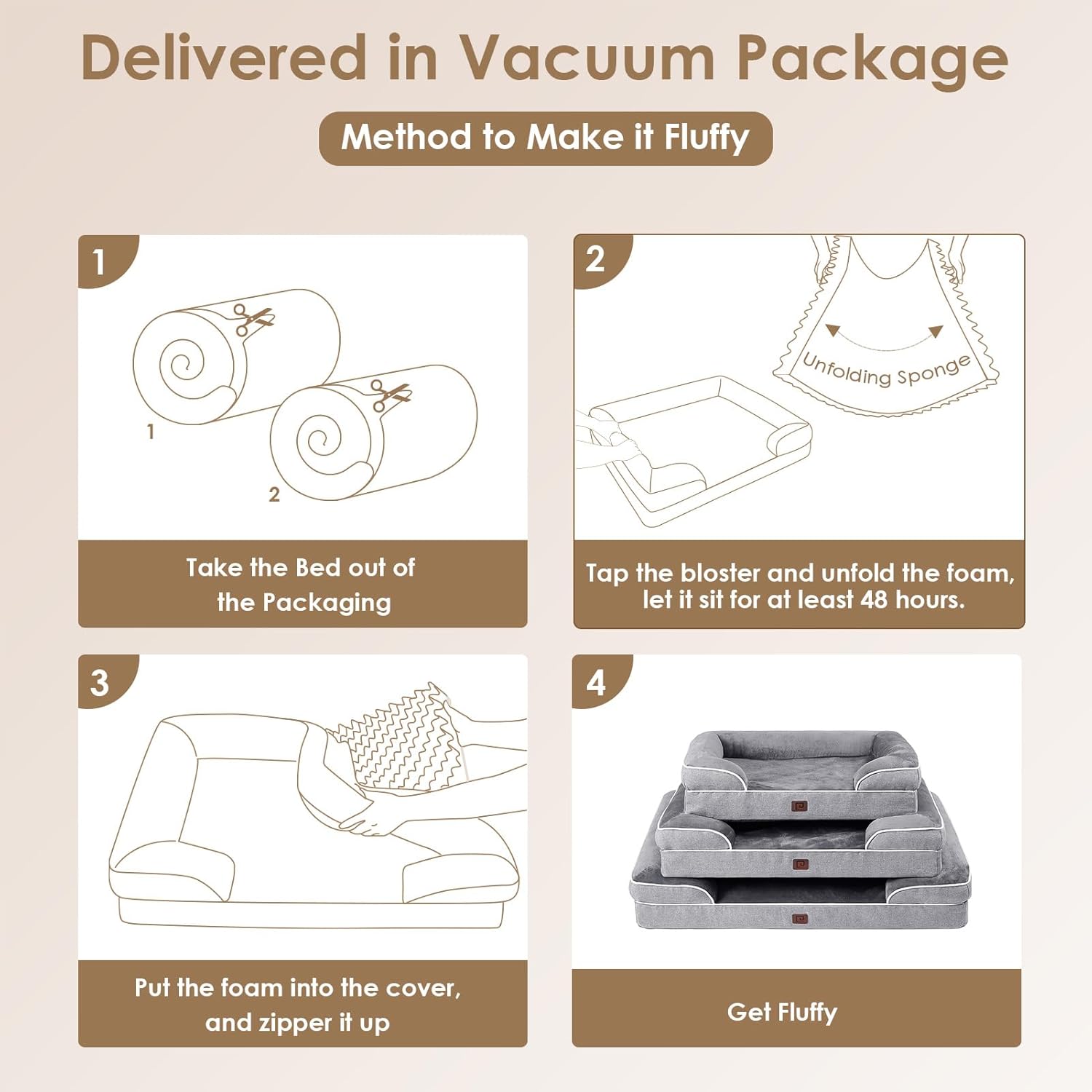 Delivered in Vacuum Package

Method to Make it Fluffy

1

1

2

Take the Bed out of the Packaging

2

Unfolding Sponge

Tap the bloster and unfold the foam, let it sit for at least 48 hours.

3

Put the foam into the cover, and zipper it up

4

Get Fluffy