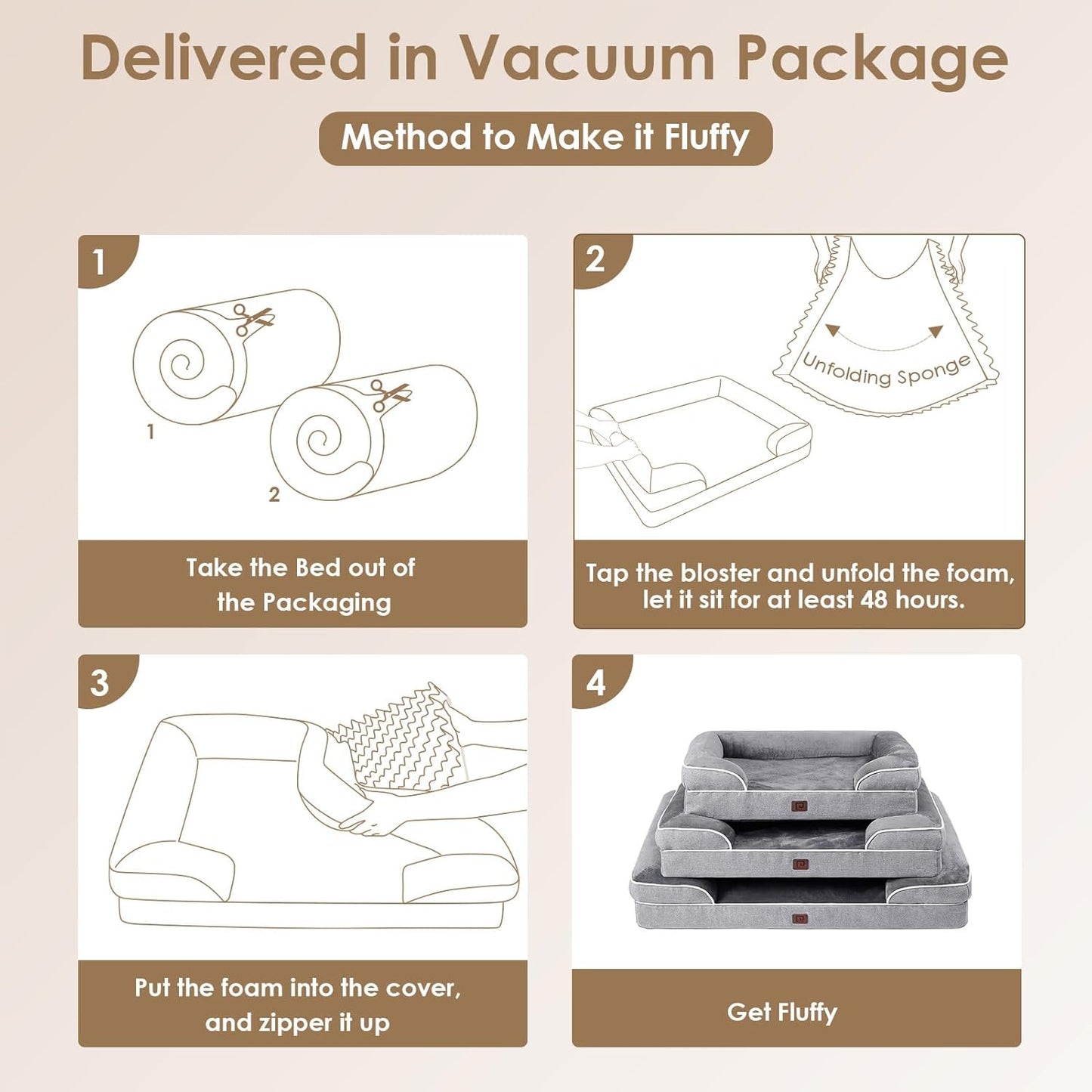 Delivered in Vacuum Package

Method to Make it Fluffy

1

1

2

Take the Bed out of the Packaging

2

Unfolding Sponge

Tap the bloster and unfold the foam, let it sit for at least 48 hours.

3

Put the foam into the cover, and zipper it up

4

Get Fluffy